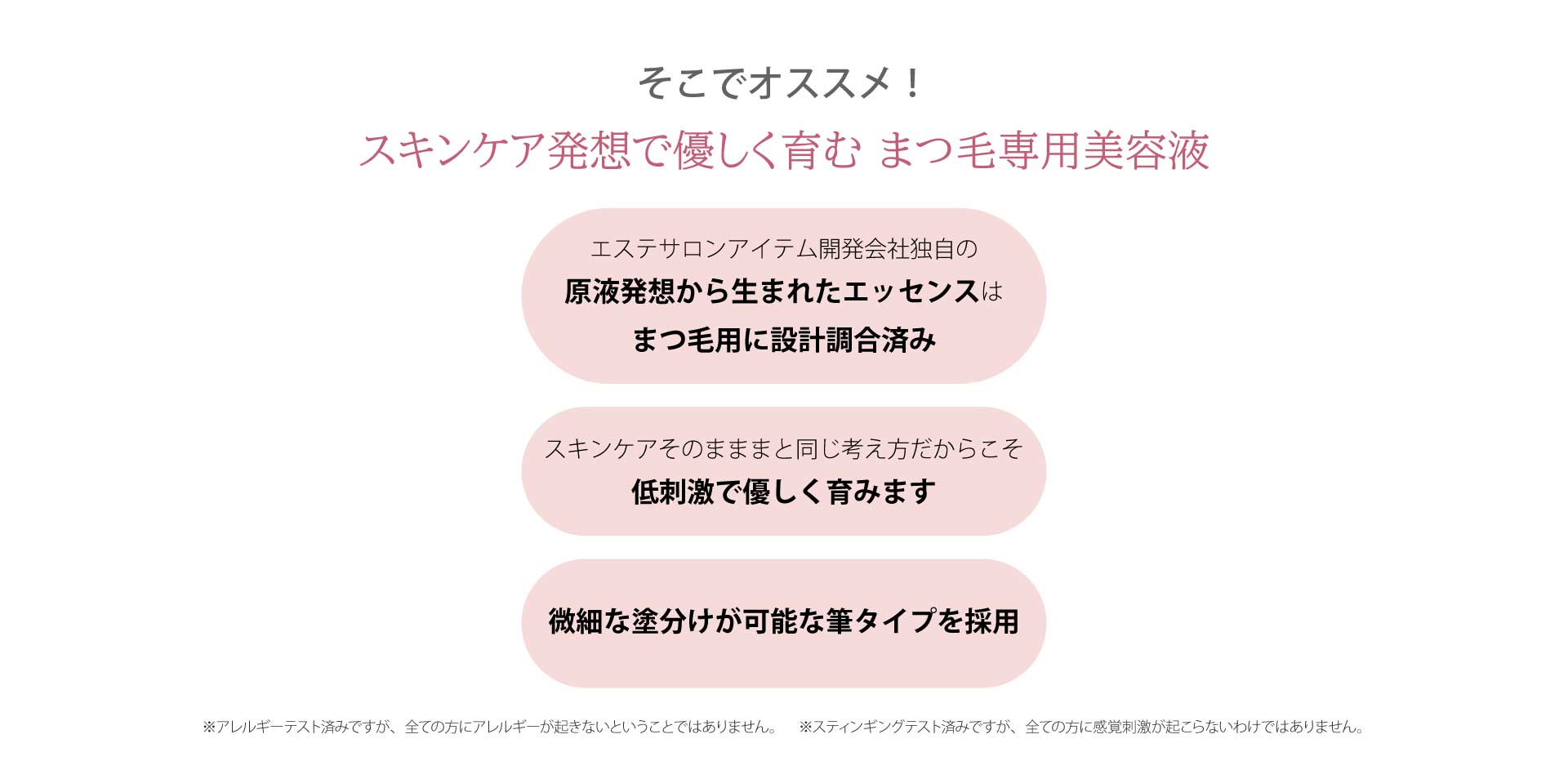 そこでオススメ！

スキンケア発想で優しく育む まつ毛専用美容液

エステサロンアイテム開発会社独自の
原液発想から生まれたエッセンスは
まつ毛用に設計調合済み

スキンケアそのまままと同じ考え方だからこそ
低刺激で優しく育みます

微細な塗分けが可能な筆タイプを採用

※アレルギーテスト済みですが、全ての方にアレルギーが起きないということではありません。 ※スティンギングテスト済みですが、全ての方に感覚刺激が起こらないわけではありません。